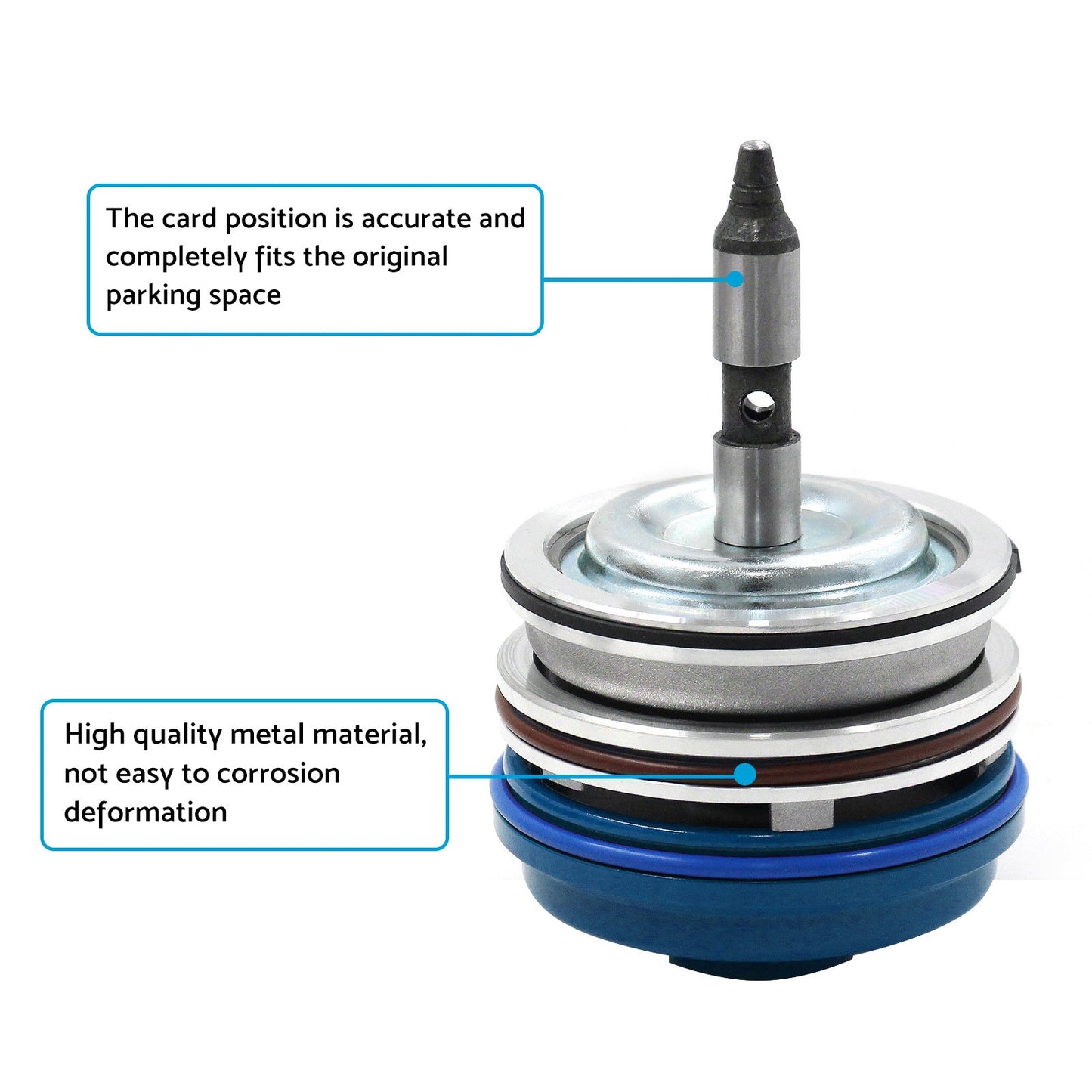 The card position is accurate and completely fits the original parking space

High quality metal material, not easy to corrosion deformation