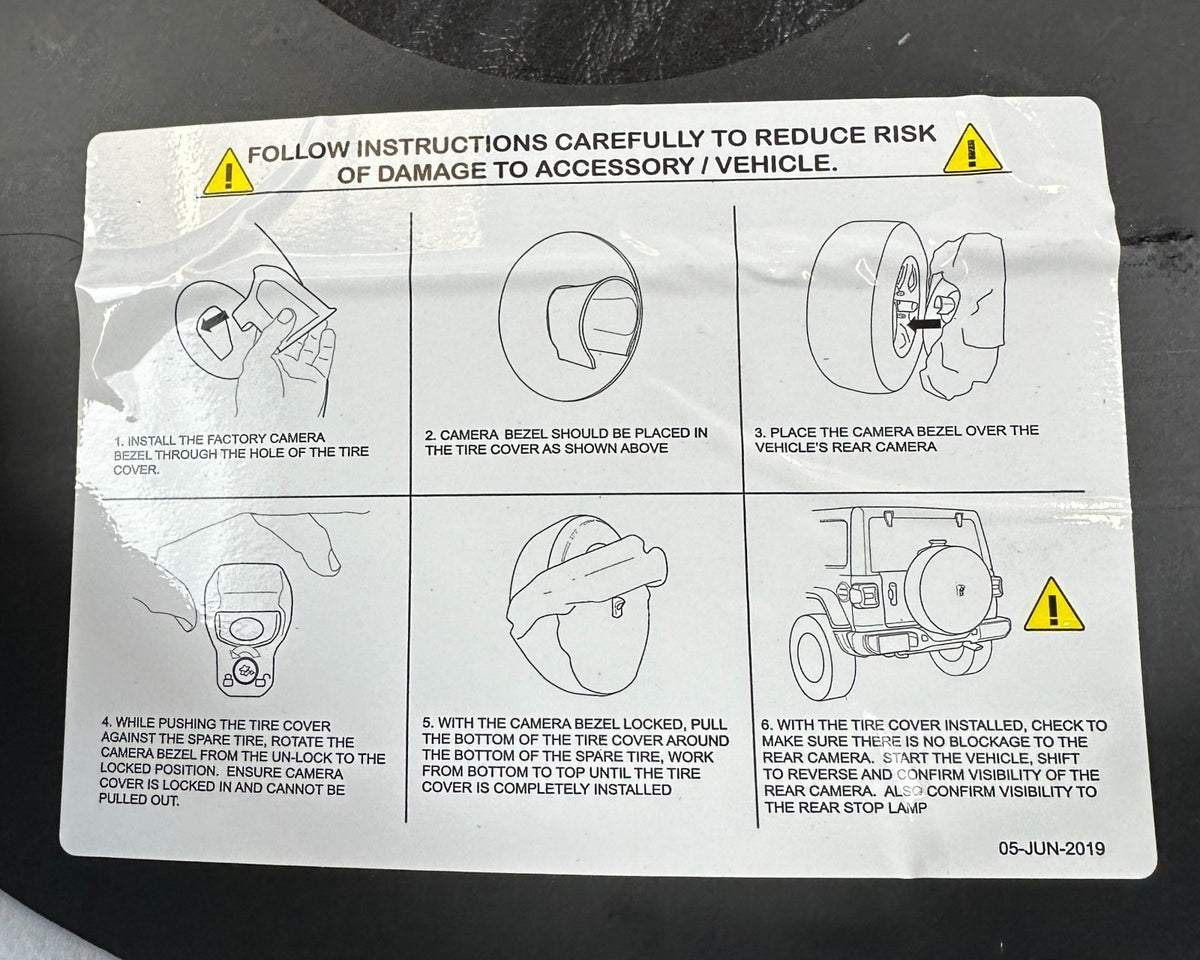 FOLLOW INSTRUCTIONS CAREFULLY TO REDUCE RISK OF DAMAGE TO ACCESSORY / VEHICLE.

1. INSTALL THE FACTORY CAMERA BEZEL THROUGH THE HOLE OF THE TIRE COVER.

2. CAMERA BEZEL SHOULD BE PLACED IN THE TIRE COVER AS SHOWN ABOVE

3. PLACE THE CAMERA BEZEL OVER THE VEHICLE'S REAR CAMERA

4. WHILE PUSHING THE TIRE COVER AGAINST THE SPARE TIRE, ROTATE THE CAMERA BEZEL FROM THE UN-LOCK TO THE LOCKED POSITION. ENSURE CAMERA COVER IS LOCKED IN AND CANNOT BE PULLED OUT.

5. WITH THE CAMERA BEZEL LOCKED, PULL THE BOTTOM OF THE TIRE COVER AROUND THE BOTTOM OF THE SPARE TIRE, WORK FROM BOTTOM TO TOP UNTIL THE TIRE COVER IS COMPLETELY INSTALLED

6. WITH THE TIRE COVER INSTALLED, CHECK TO MAKE SURE THERE IS NO BLOCKAGE TO THE REAR CAMERA. START THE VEHICLE, SHIFT TO REVERSE AND CONFIRM VISIBILITY OF THE REAR CAMERA. ALSO CONFIRM VISIBILITY TO THE REAR STOP LAMP

05-JUN-2019