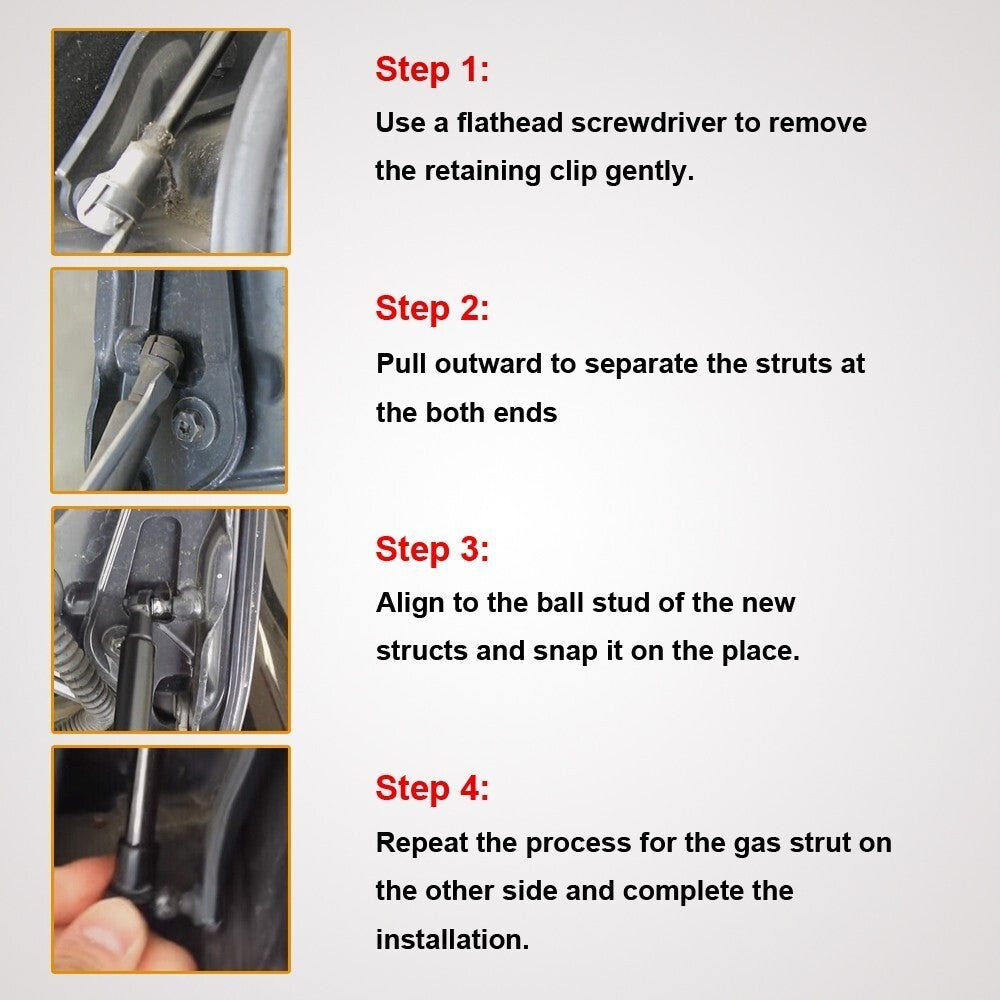 Step 1:

Use a flathead screwdriver to remove the retaining clip gently.

Step 2:

Pull outward to separate the struts at the both ends

Step 3:

Align to the ball stud of the new structs and snap it on the place.

Step 4:

Repeat the process for the gas strut on the other side and complete the installation.