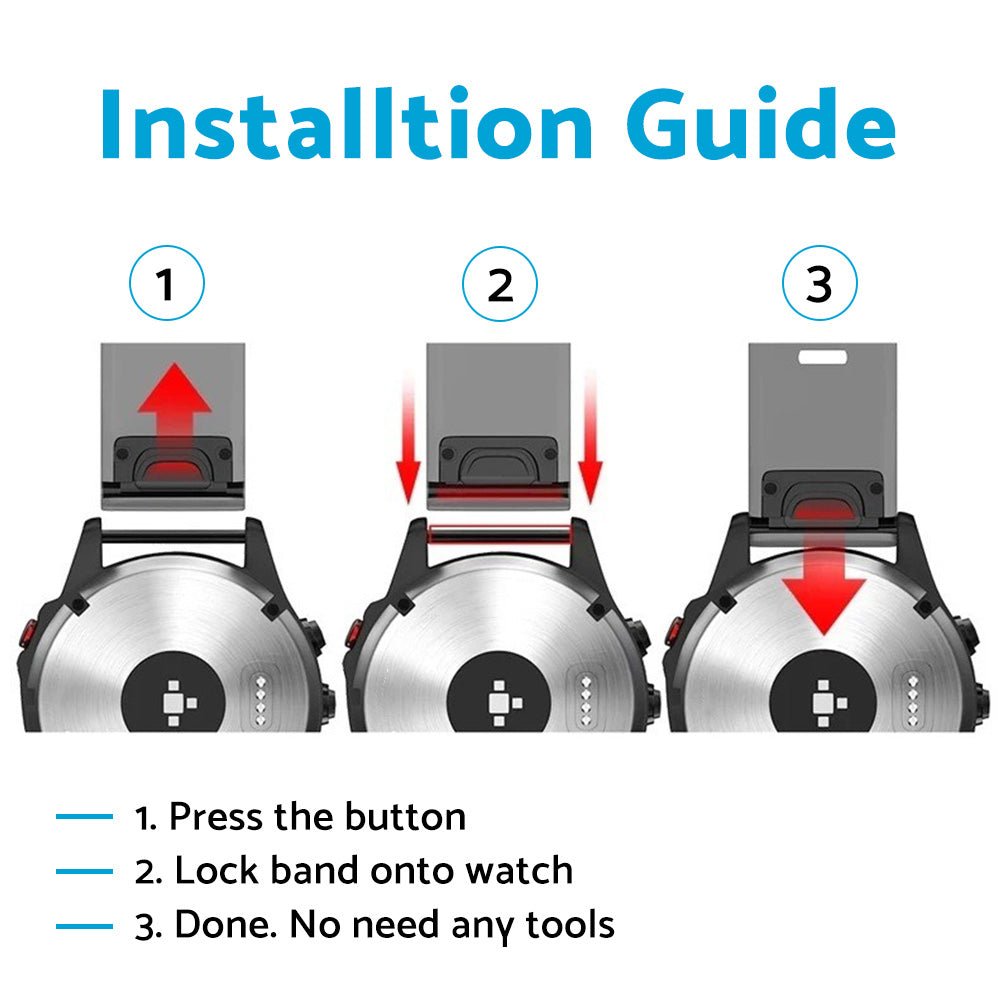 Installtion Guide

1

2

3

1. Press the button
2. Lock band onto watch
3. Done. No need any tools